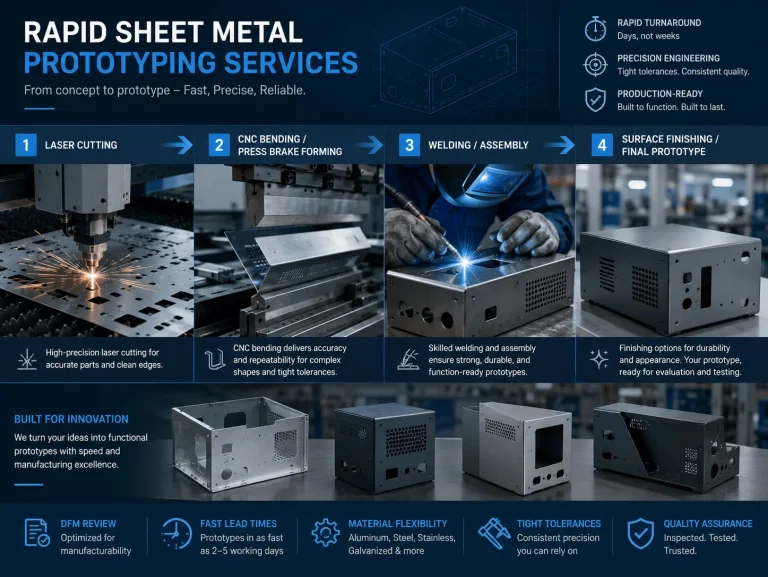 RAPID SHEET METAL PROTOTYPING SERVICES

From concept to prototype – Fast, Precise, Reliable.

RAPID TURNAROUND
Days, not weeks

PRECISION ENGINEERING
Tight tolerances. Consistent quality.

PRODUCTION-READY
Built to function. Built to last.

1 LASER CUTTING

2 CNC BENDING / PRESS BRAKE FORMING

3 WELDING / ASSEMBLY

4 SURFACE FINISHING / FINAL PROTOTYPE

High-precision laser cutting for accurate parts and clean edges.

CNC bending delivers accuracy and repeatability for complex shapes and tight tolerances.

Skilled welding and assembly ensure strong, durable, and function-ready prototypes.

Finishing options for durability and appearance. Your prototype, ready for evaluation and testing.

BUILT FOR INNOVATION

We turn your ideas into functional prototypes with speed and manufacturing excellence.

DFM REVIEW
Optimized for manufacturability

FAST LEAD TIMES
Prototypes in as fast as 2–5 working days

MATERIAL FLEXIBILITY
Aluminum, Steel, Stainless, Galvanized & more

TIGHT TOLERANCES
Consistent precision you can rely on

QUALITY ASSURANCE
Inspected. Tested. Trusted.